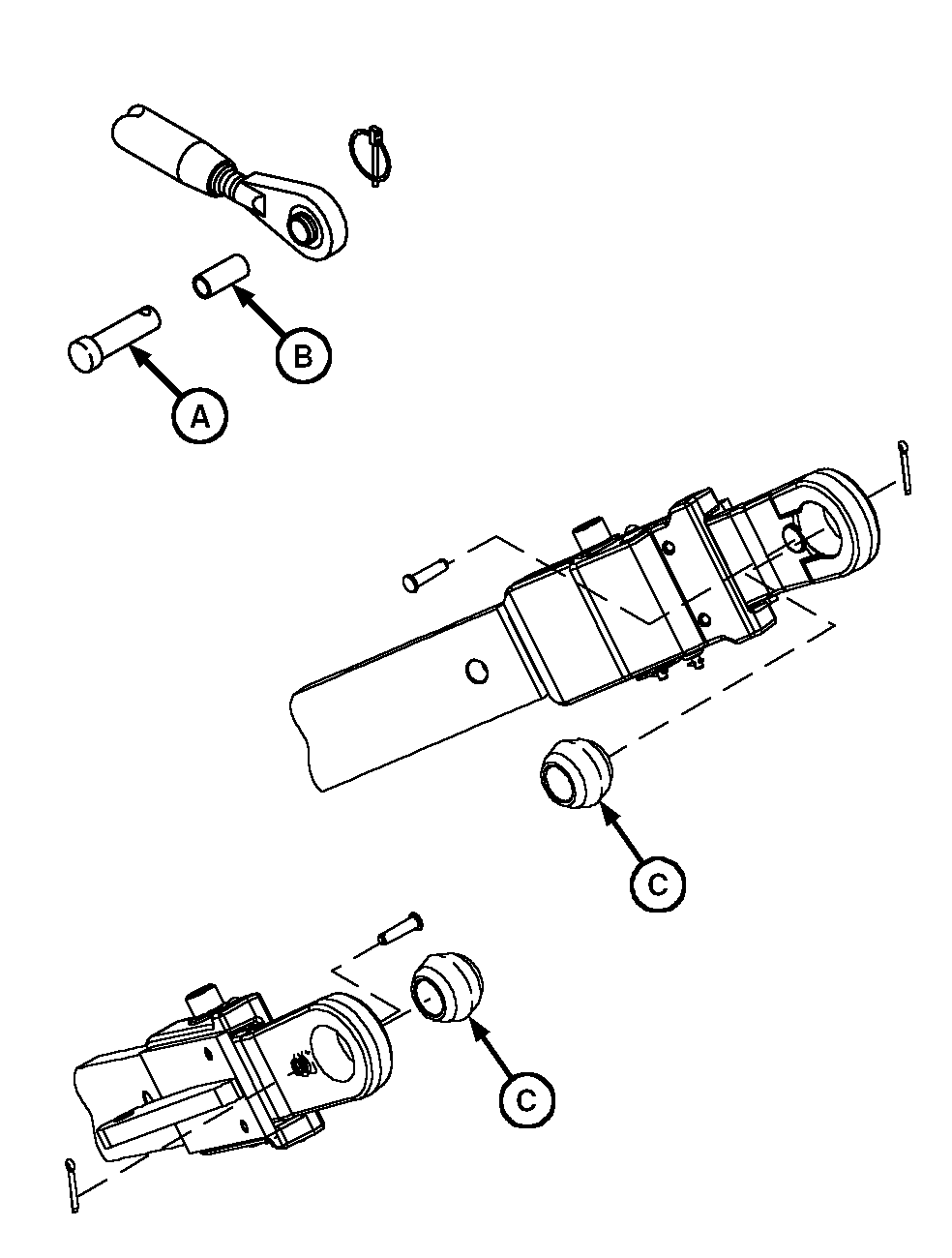 B
A
C
C