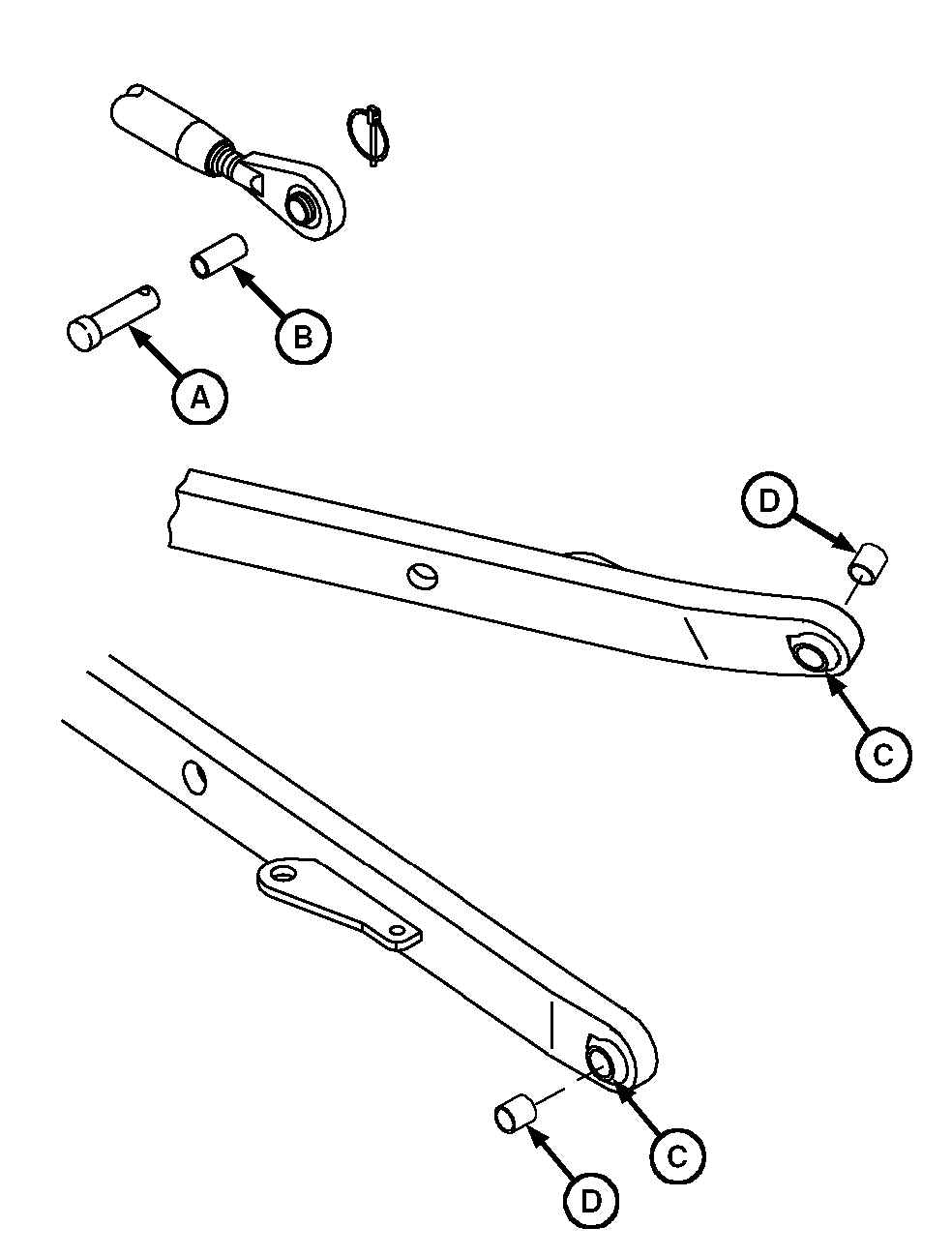 B
A
D
C
C
D