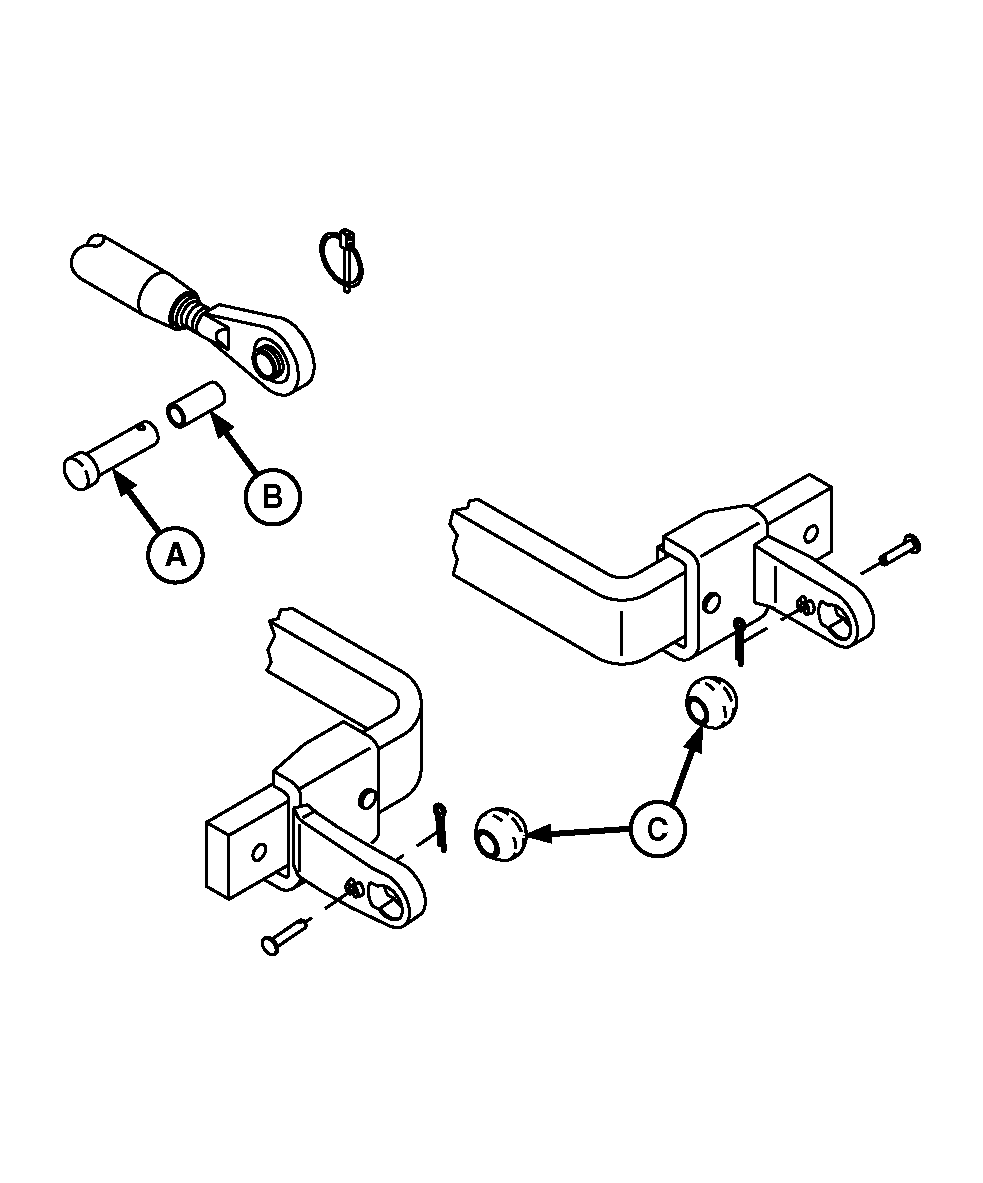 B
A
C