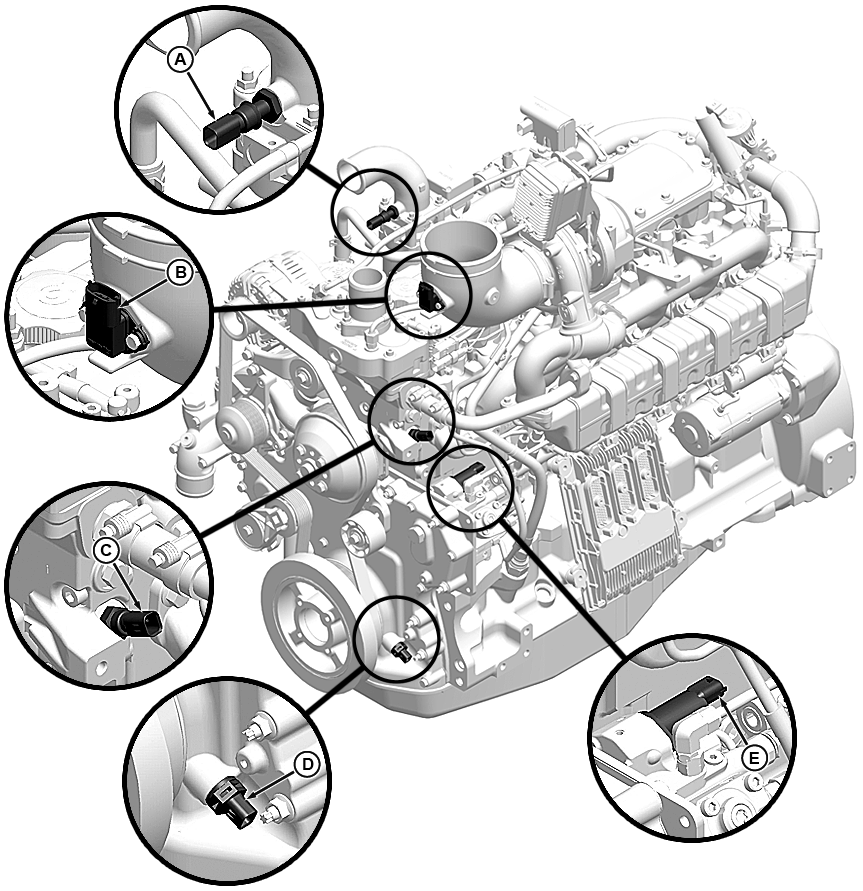 A
B
C
D
E