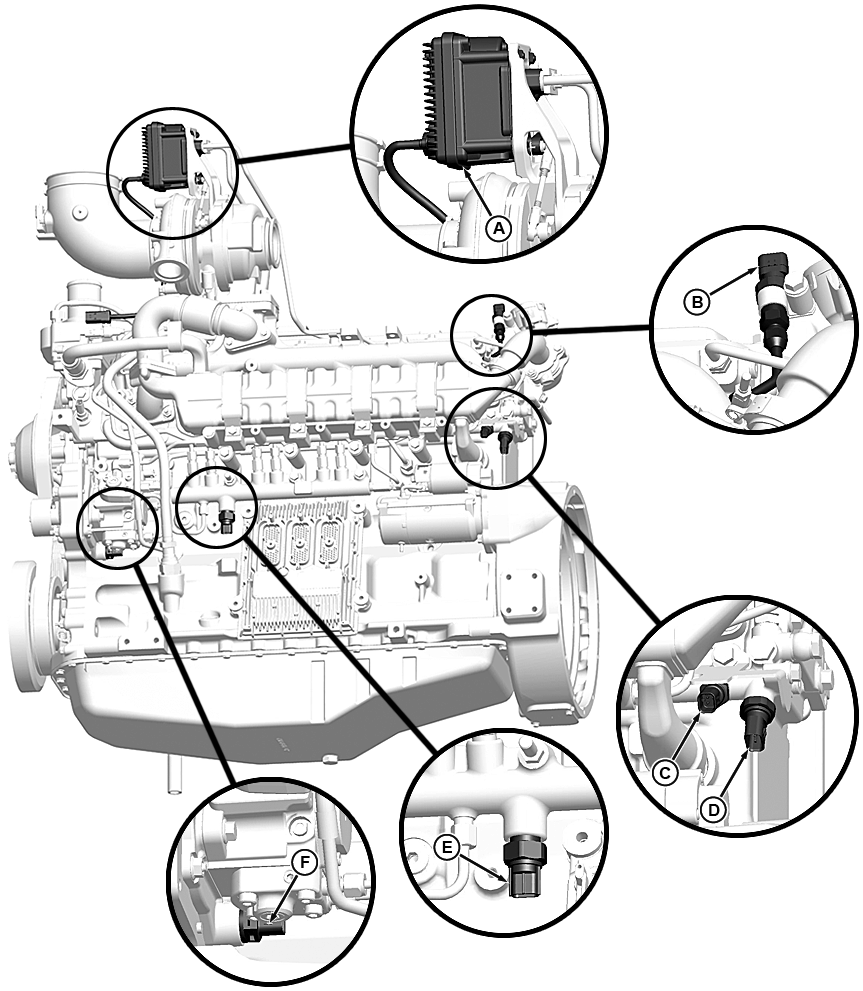 A

B

C

D

E

F