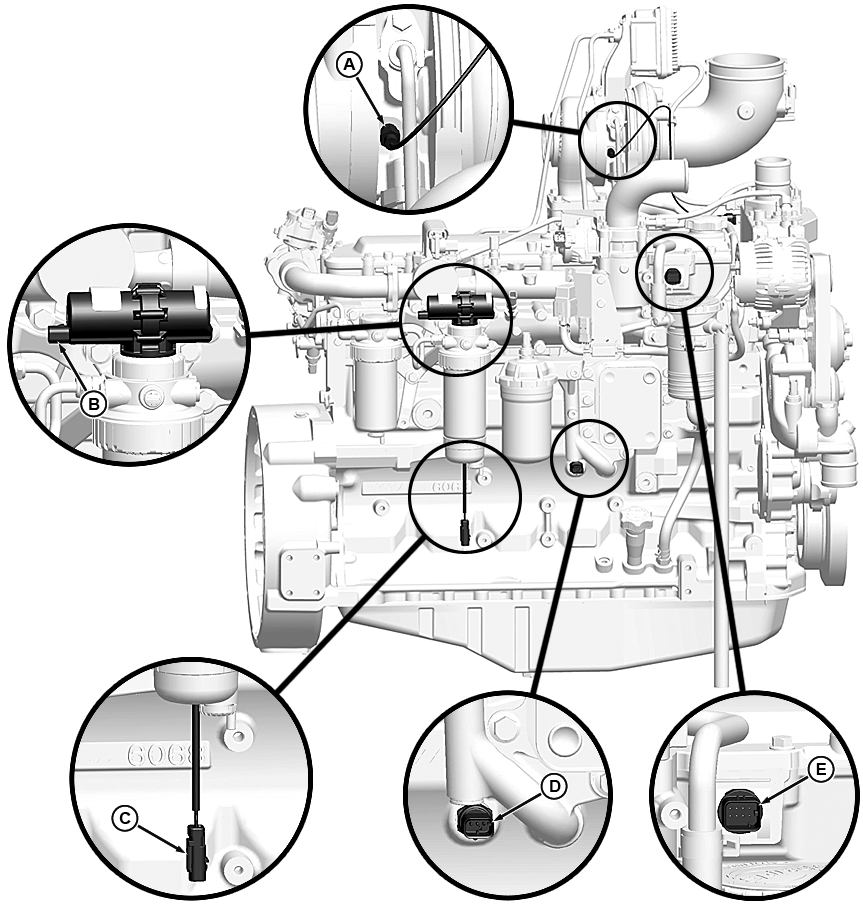 A

B

606

6068

C

D

E