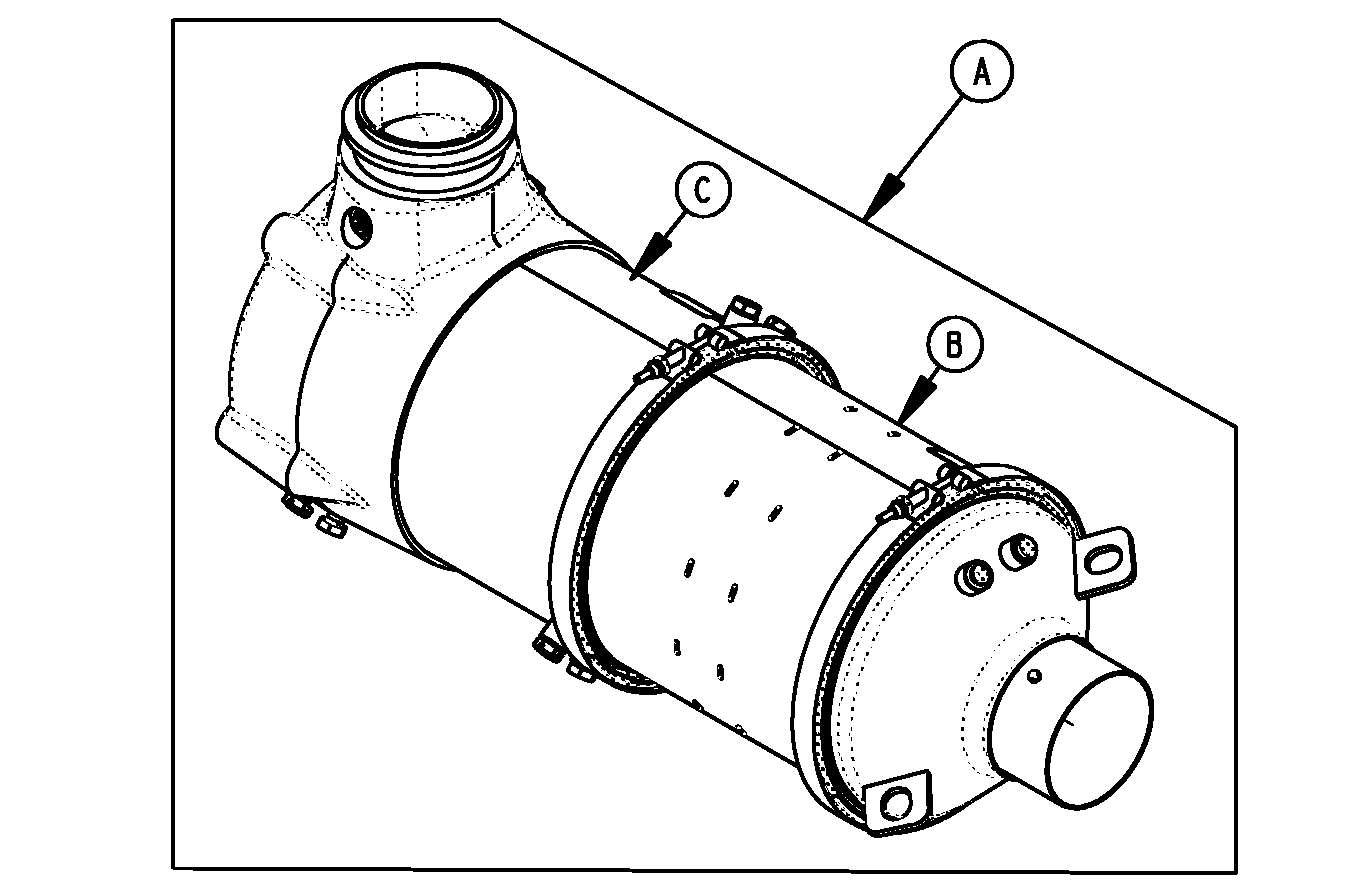 A
C
B