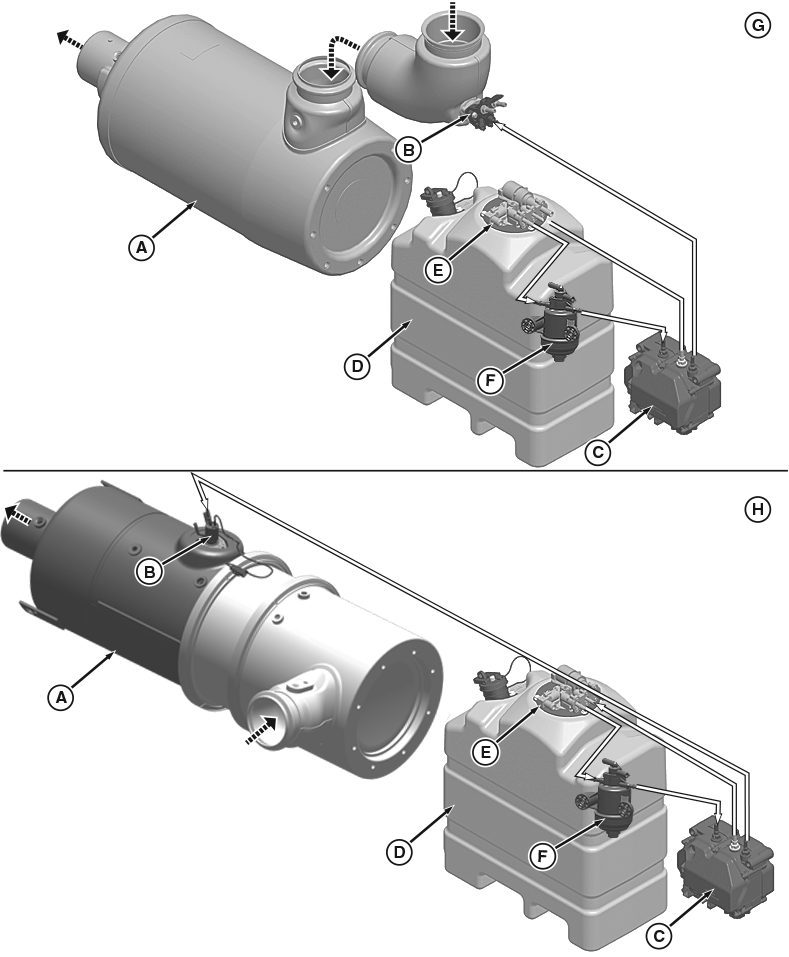 G

B

A

E

D

F

C

H

B

A

E

D

F

C