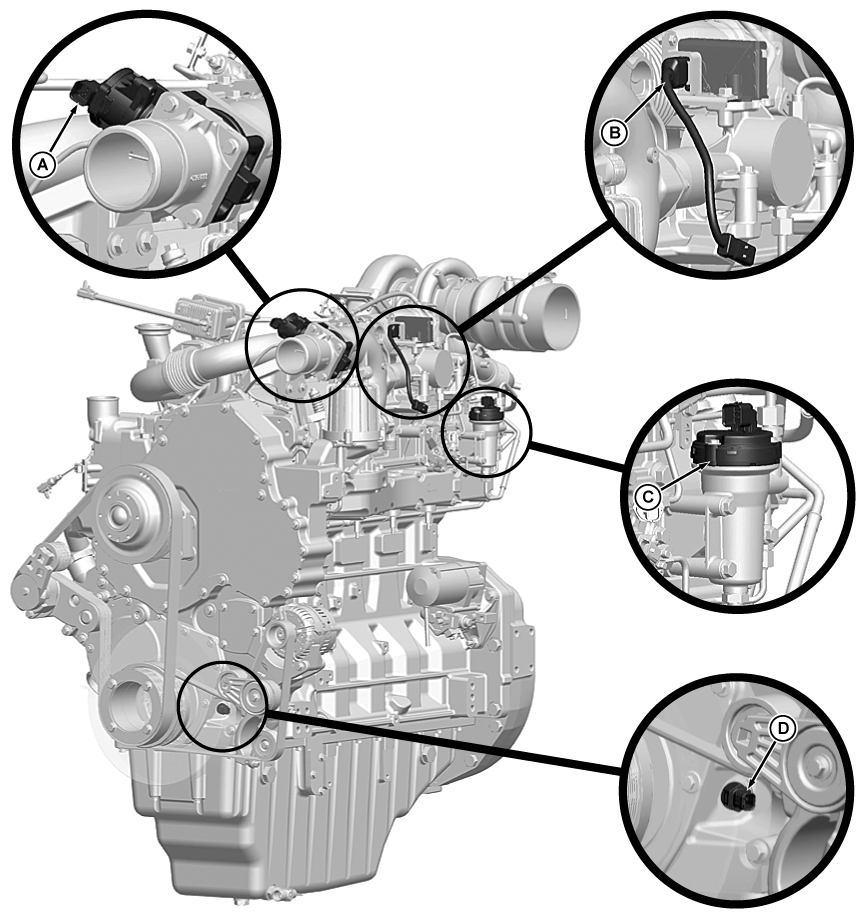 A
B
C
D