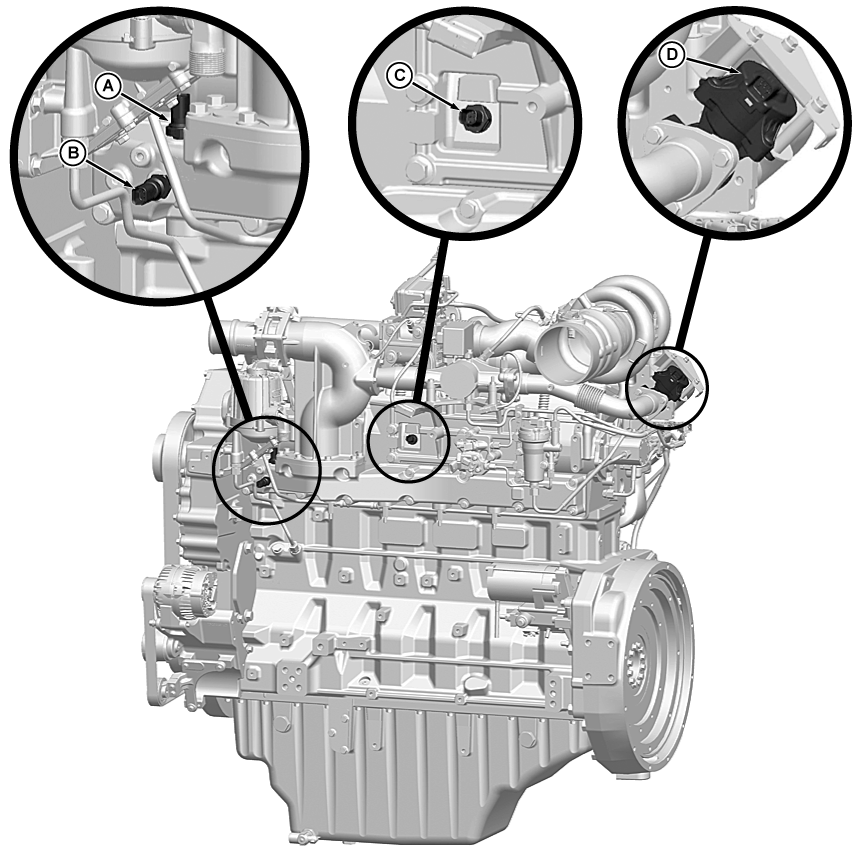 A
B
C
D