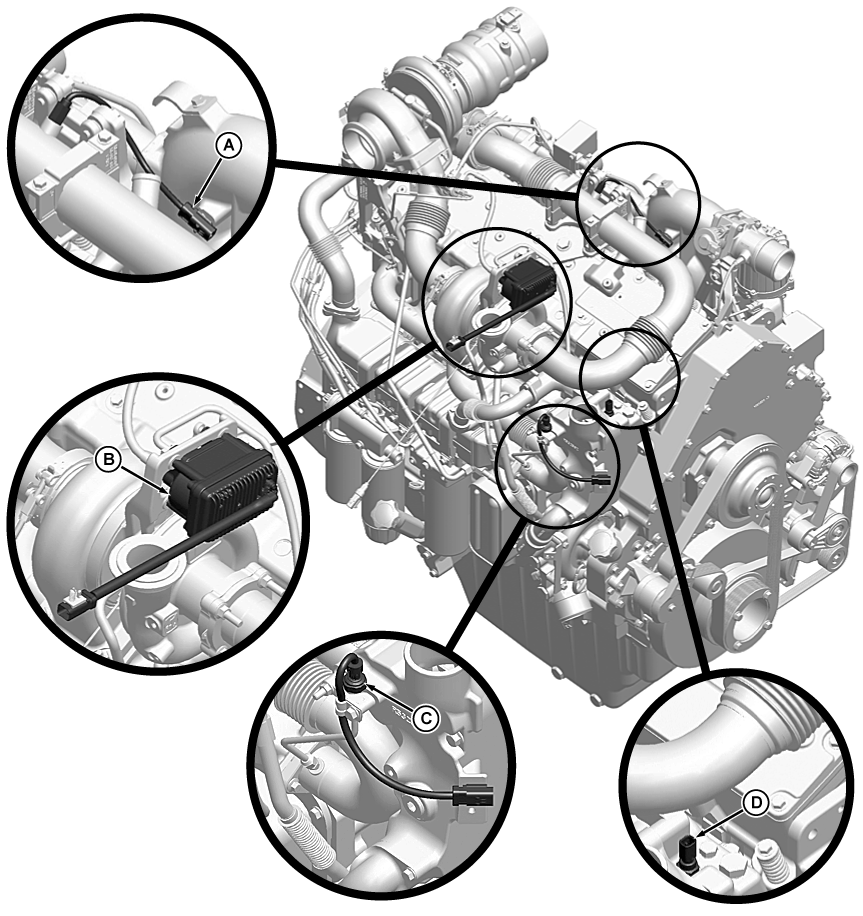 A
B
C
D