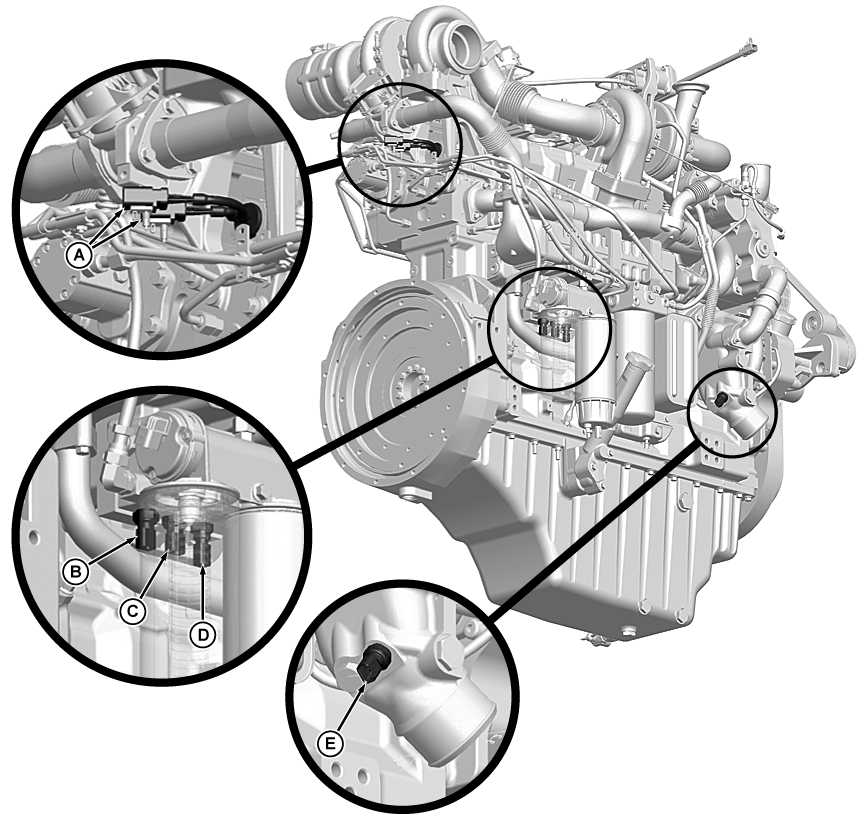 A
B
C
D
E