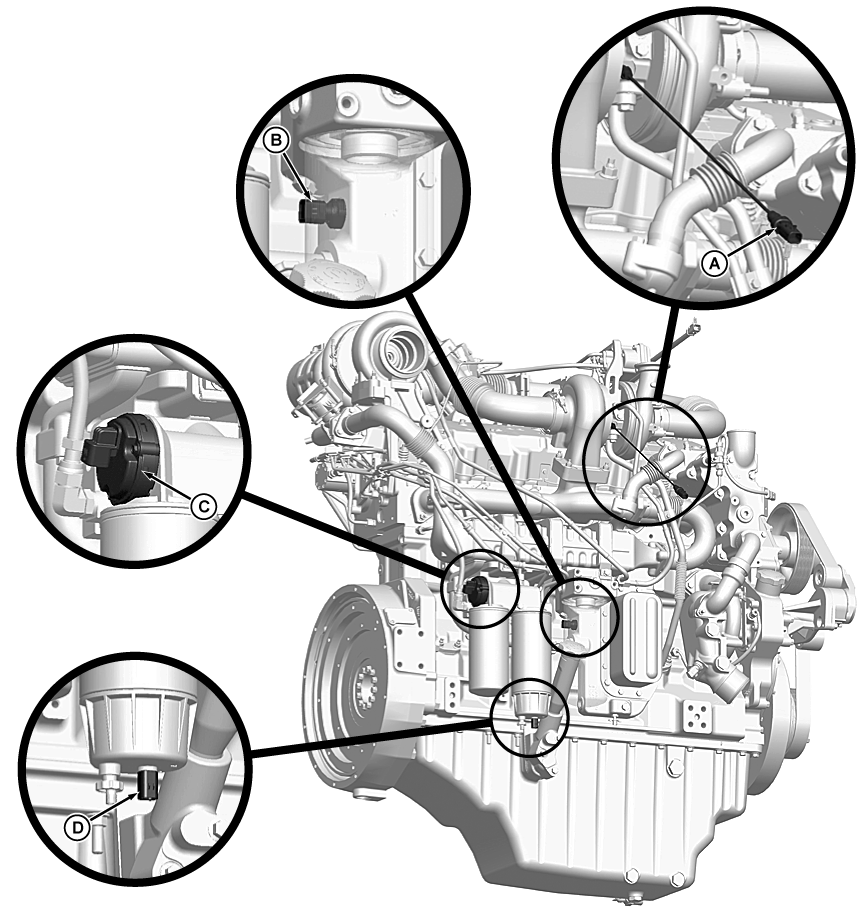 B
A
C
D