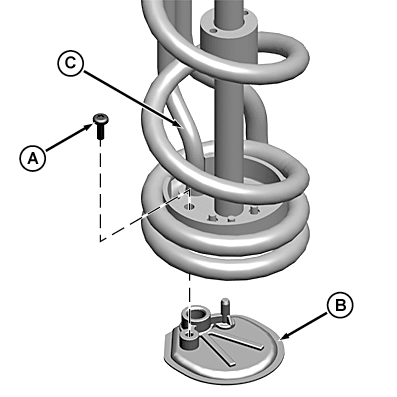 C
A
B