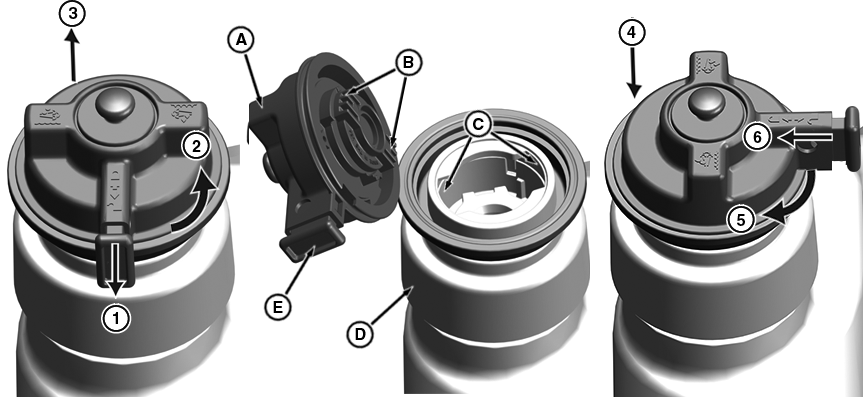 3
A
B
4
2
C
6
5
1
E
D