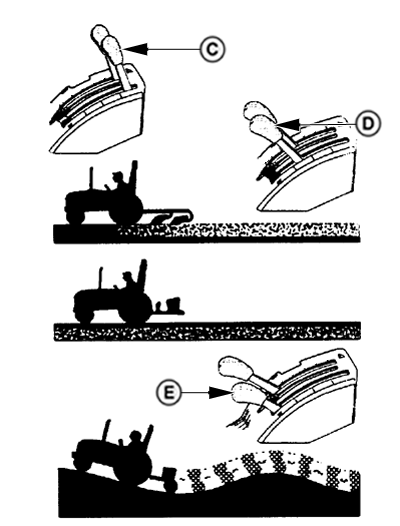 C

D

E