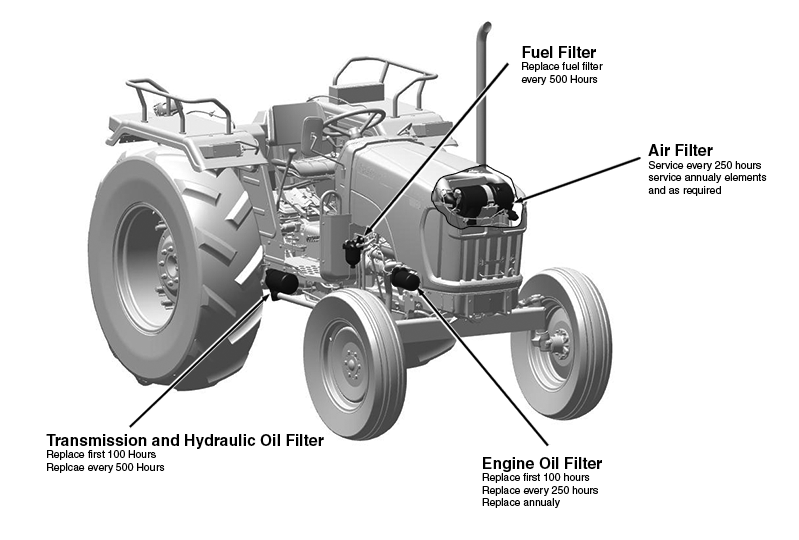 Fuel Filter
Replace fuel filter every 500 Hours

Air Filter
Service every 250 hours service annualy elements and as required

Transmission and Hydraulic Oil Filter
Replace first 100 Hours
Replcae every 500 Hours

Engine Oil Filter
Replace first 100 hours
Replace every 250 hours
Replace annualy