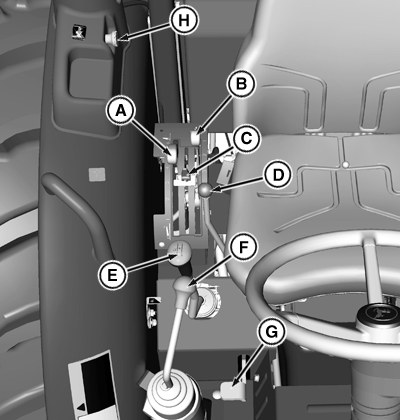 H
B
A
C
D
F
E
G