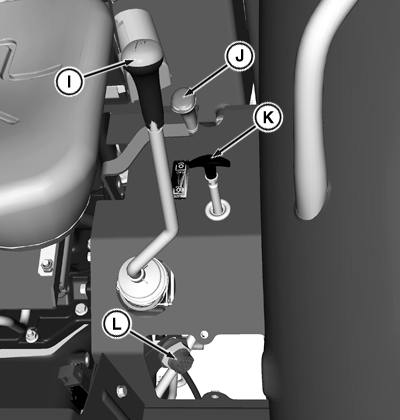 I
J
K
L