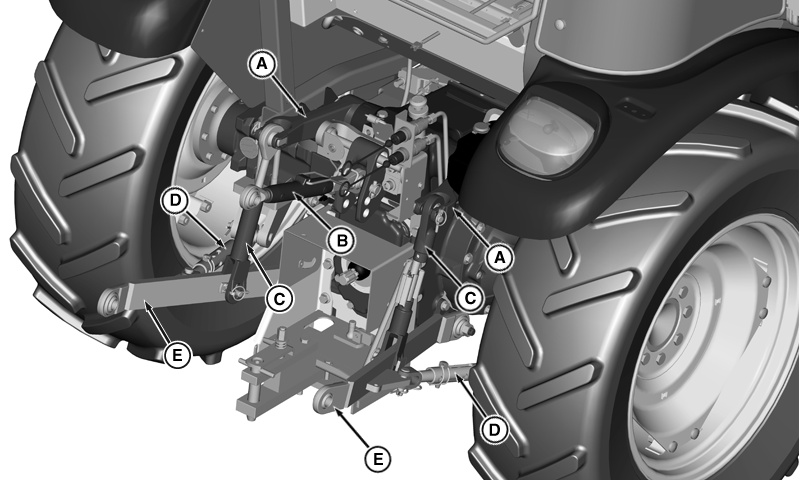 A
D
B
A
C
C
E
D
E