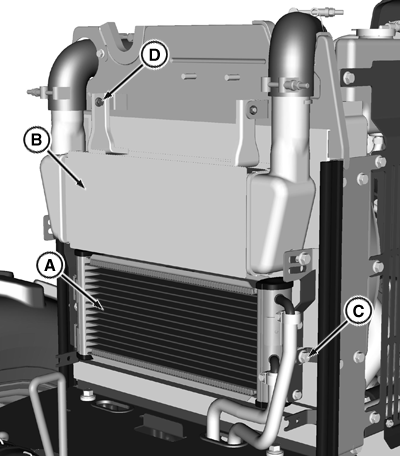 D
B
A
C