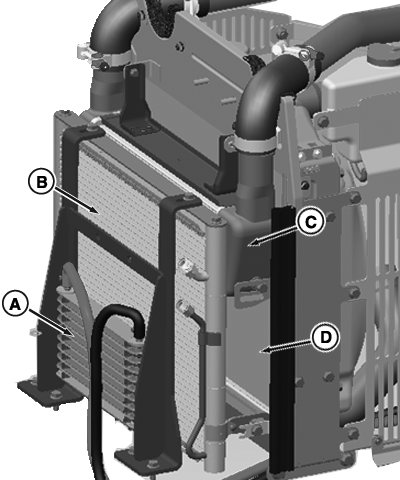 B
C
A
D