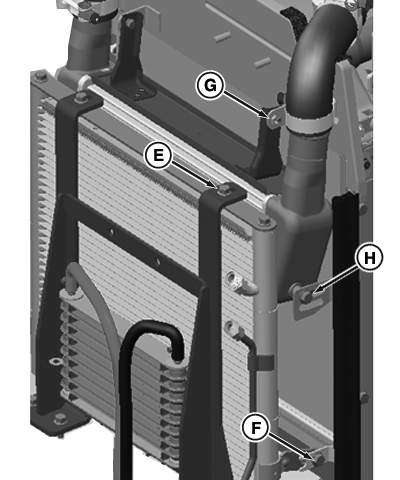 G
E
H
F