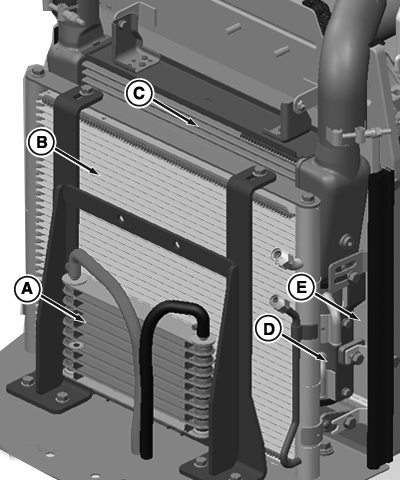 C
B
A
E
D