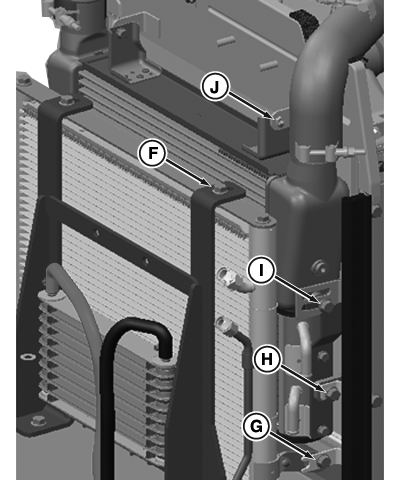 J
F
I
H
G