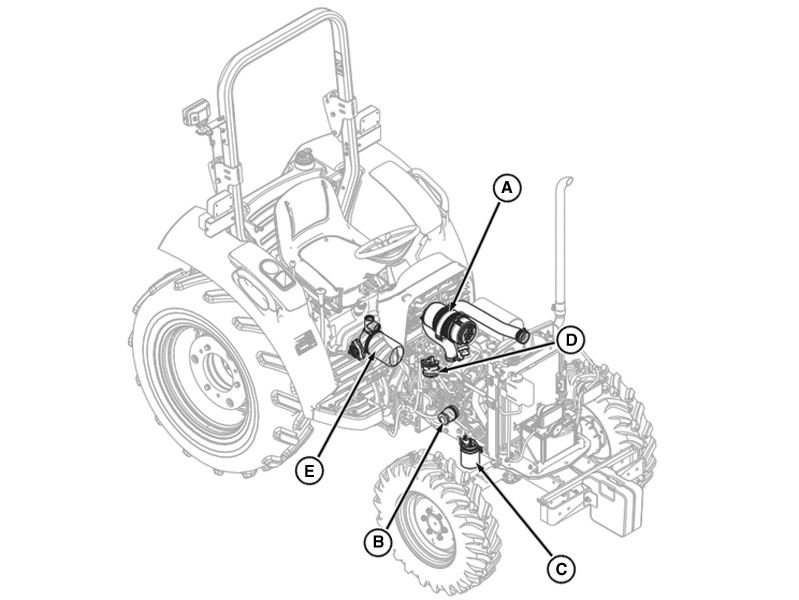 A
D
E
B
C