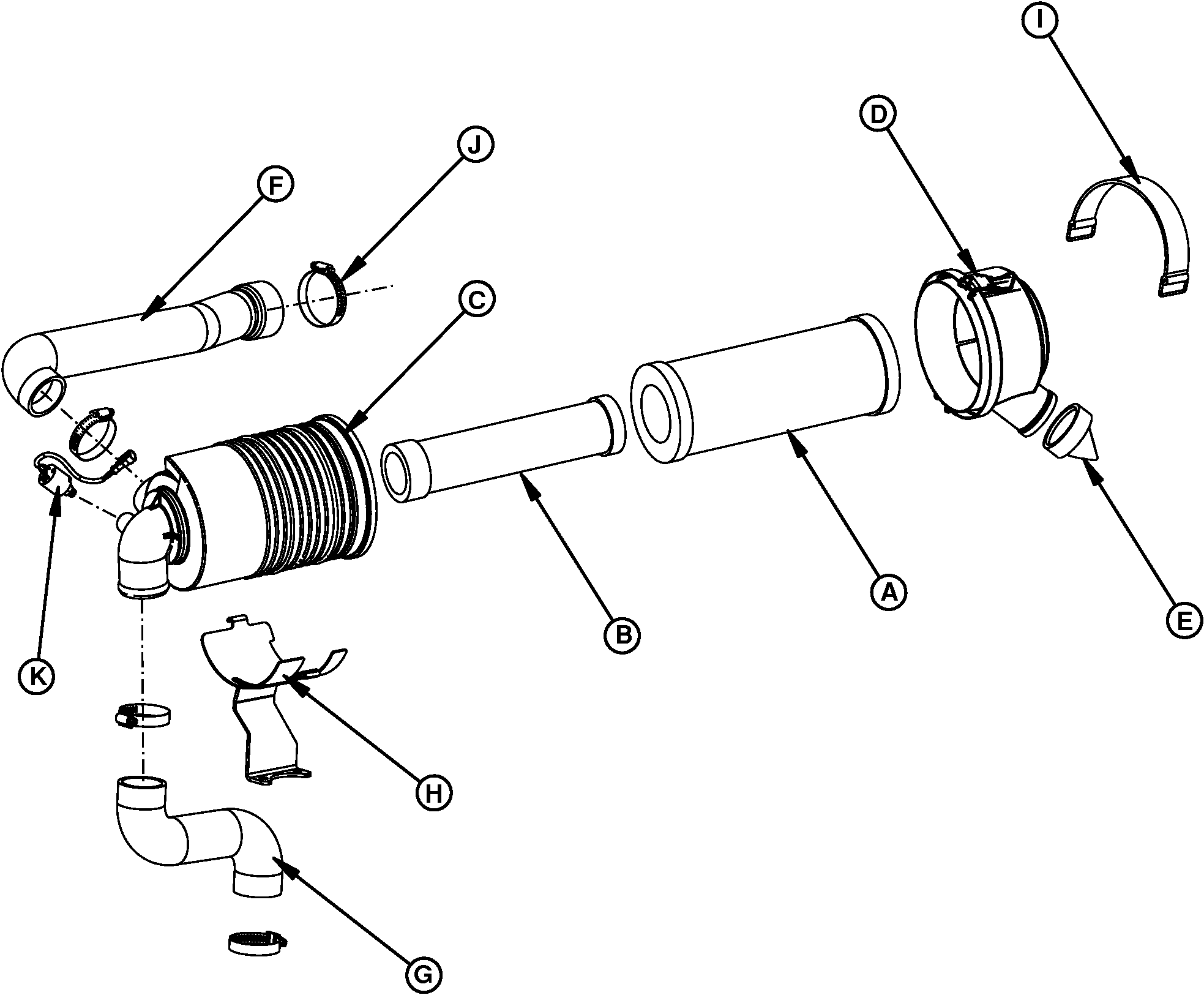 I

D

J

F

C

K

B

A

E

H

G