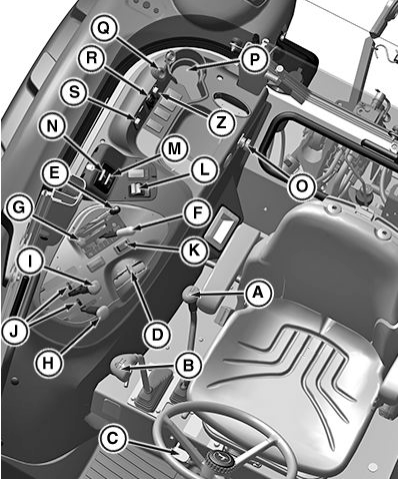 Q
R
P
S
Z
N
M
E
L
O
G
F
K
I
A
J
D
H
B
C