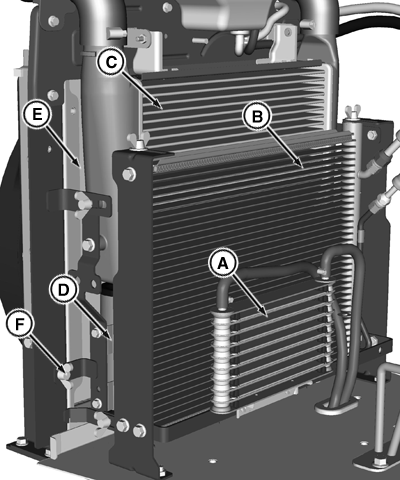 C
E
B
A
D
F