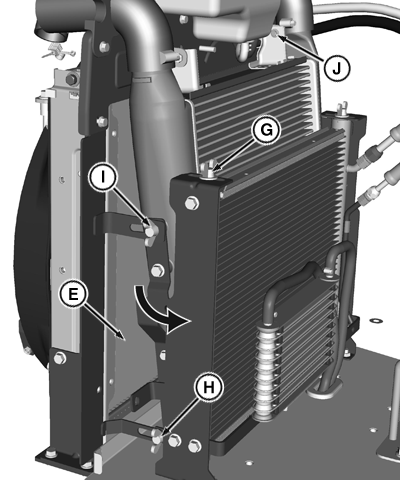 J
G
I
E
H