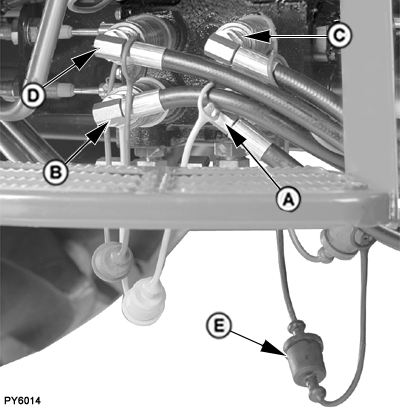 C
D
B
A
E
PY6014