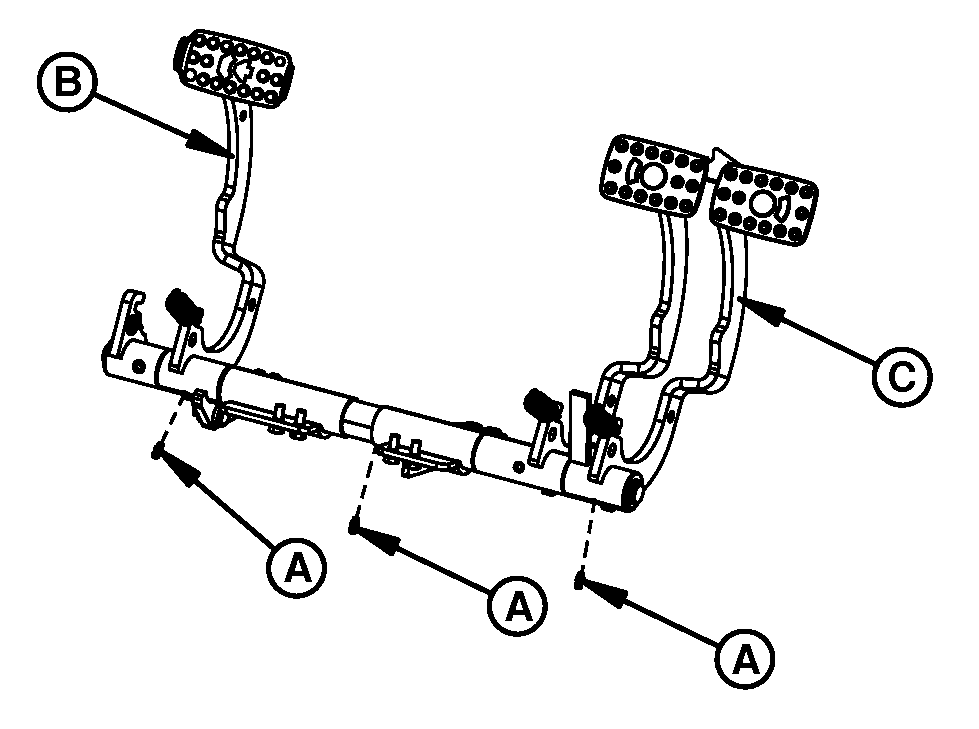 B
C
A
A
A