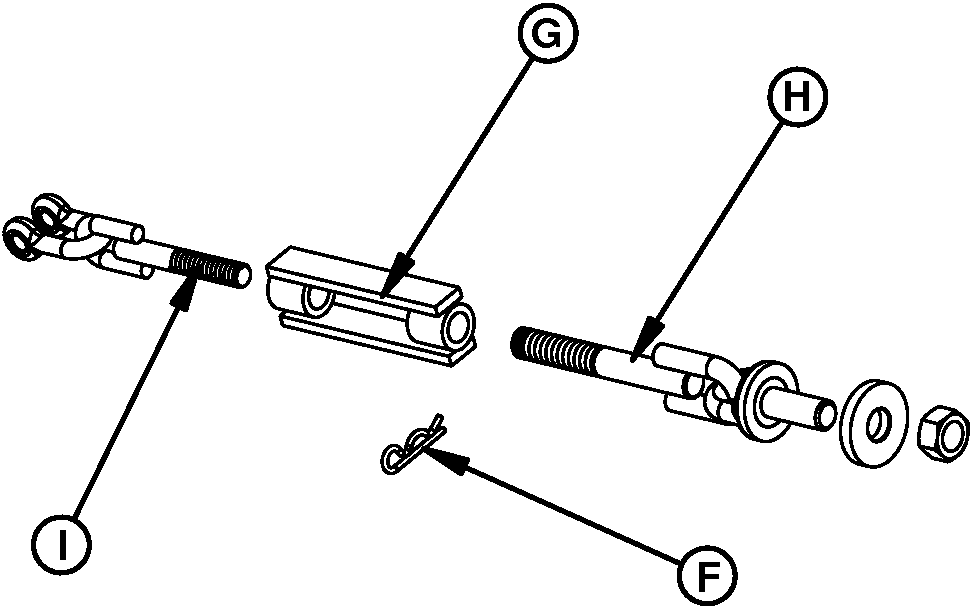 G
H
I
F