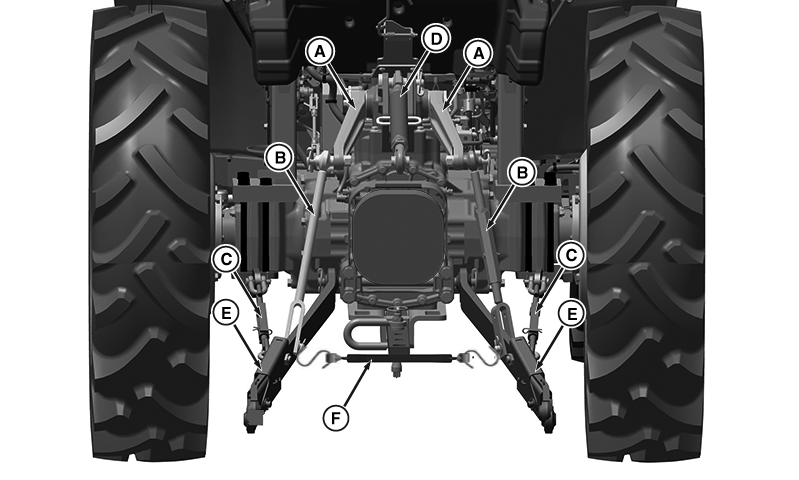 A
D
A
B
B
C
C
E
E
F