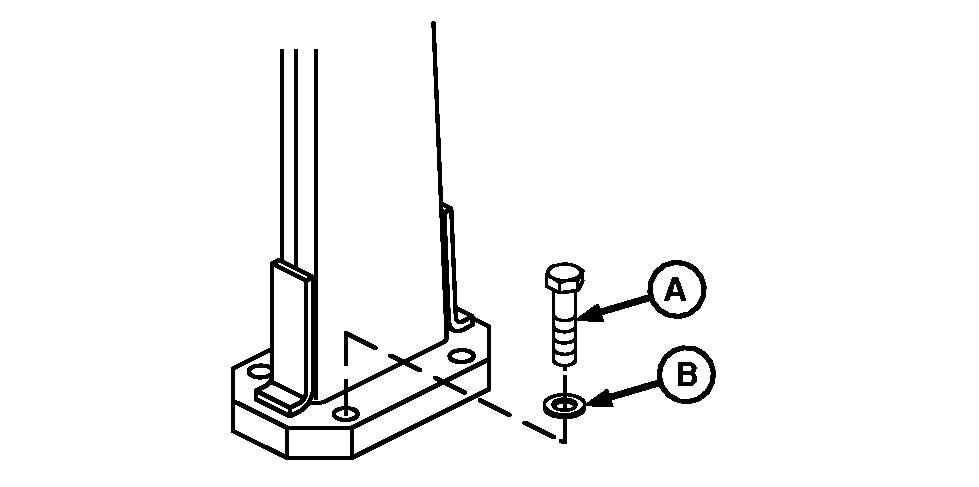 A
B