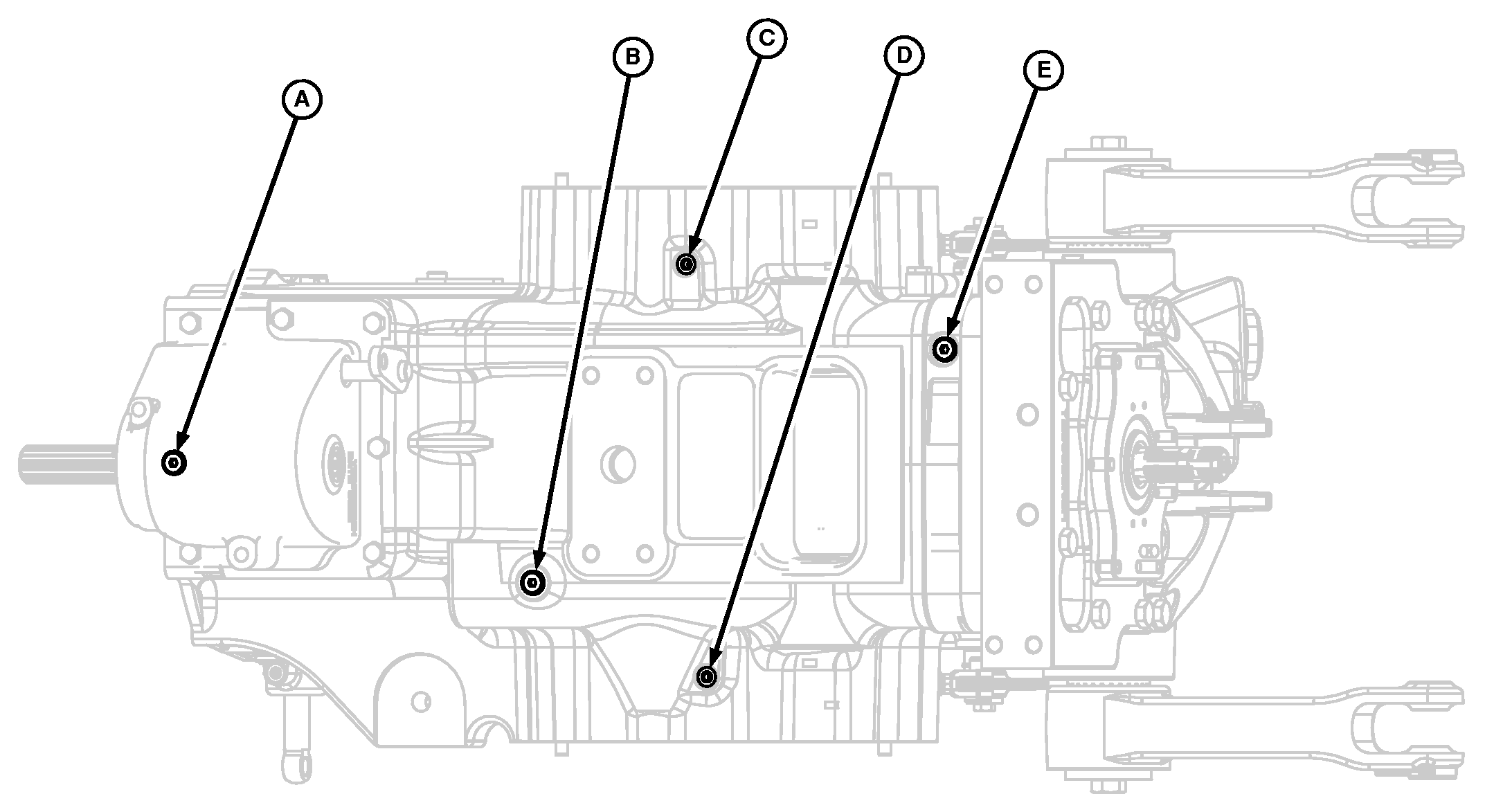 A
B
C
D
E