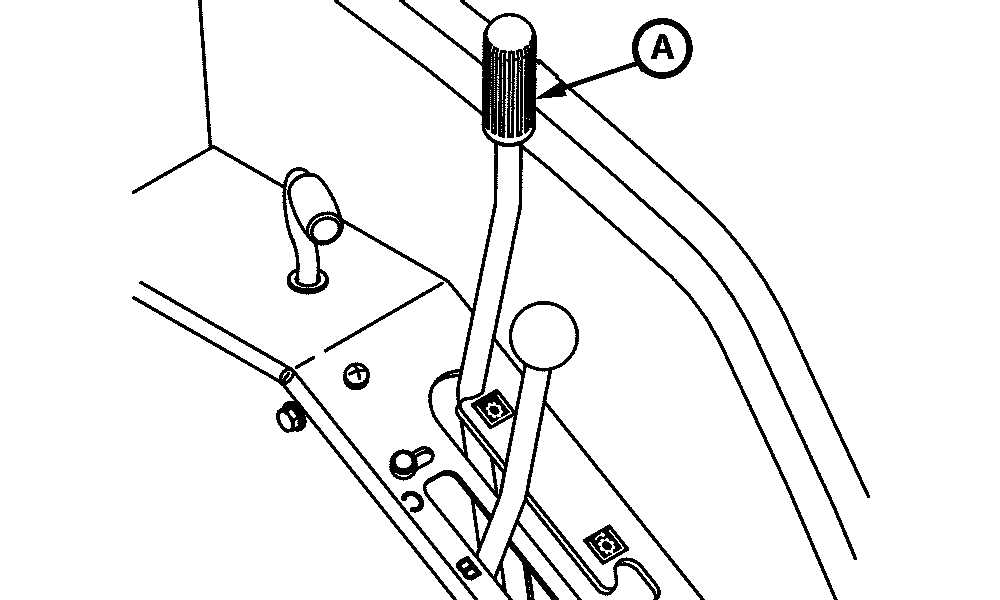 A