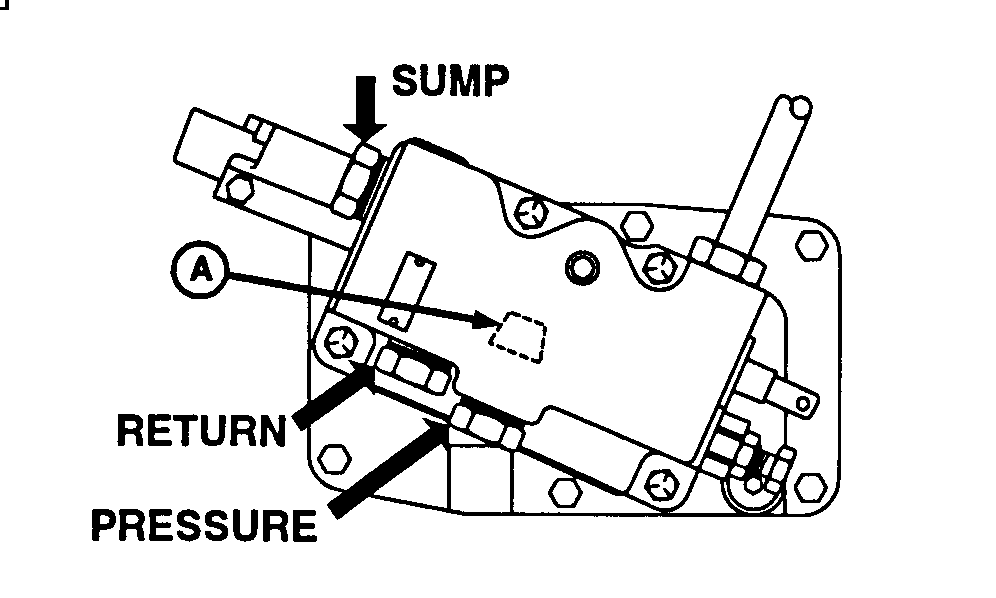 SUMP
A
RETURN
PRESSURE