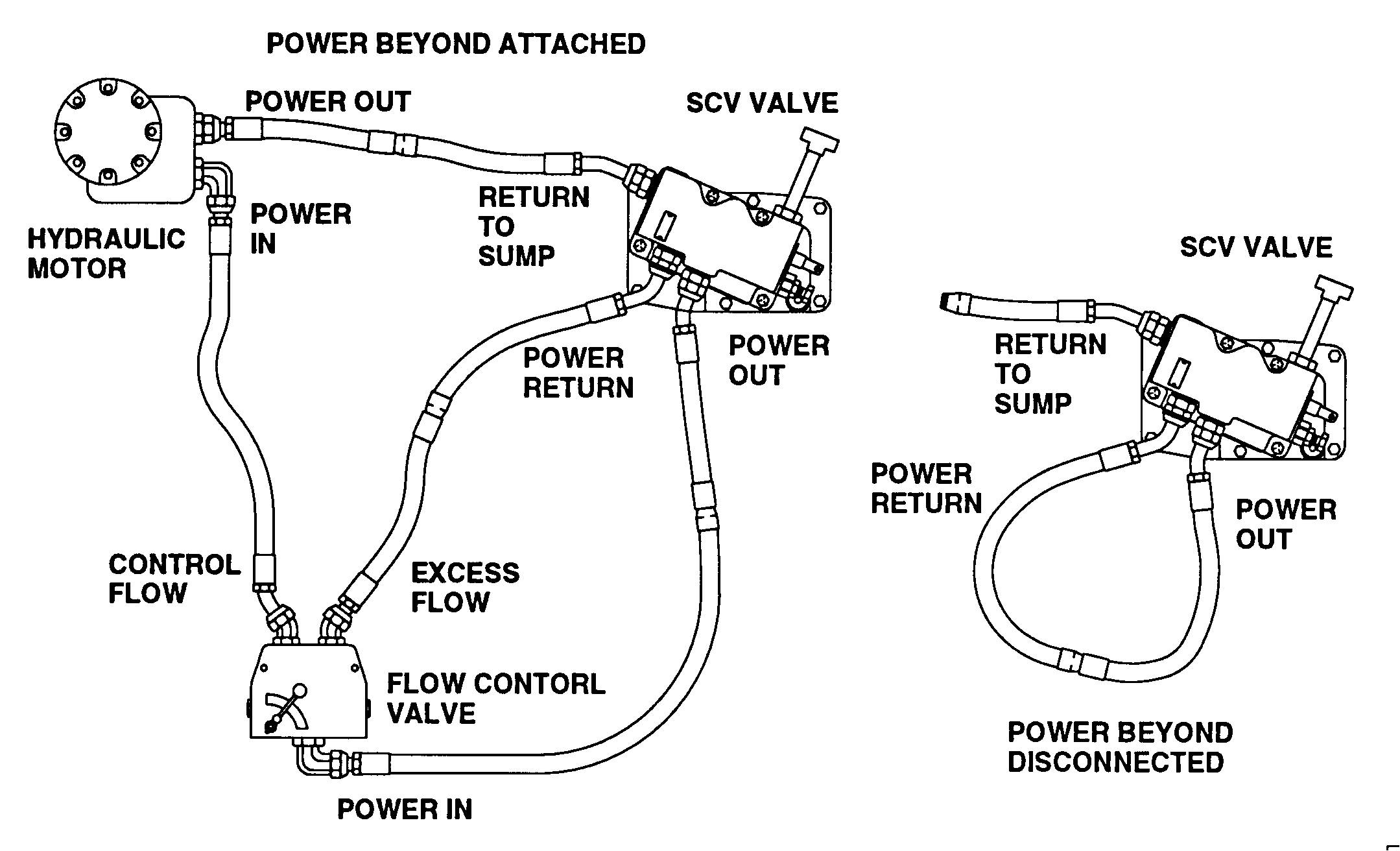 POWER BEYOND ATTACHED

POWER OUT

SCV VALVE

HYDRAULIC MOTOR

POWER IN

RETURN TO SUMP

POWER RETURN

POWER OUT

CONTROL FLOW

EXCESS FLOW

FLOW CONTORL VALVE

POWER IN

SCV VALVE

RETURN TO SUMP

POWER RETURN

POWER OUT

POWER BEYOND DISCONNECTED