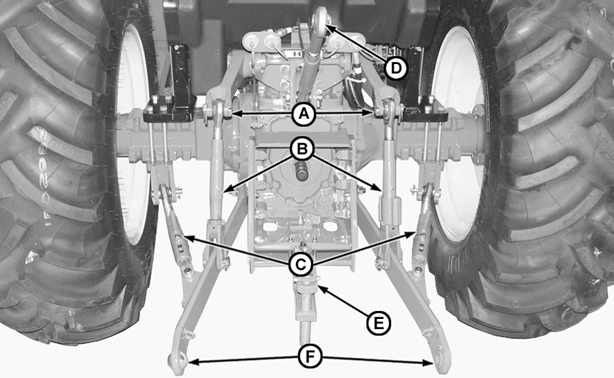 D
A
B
C
E
F