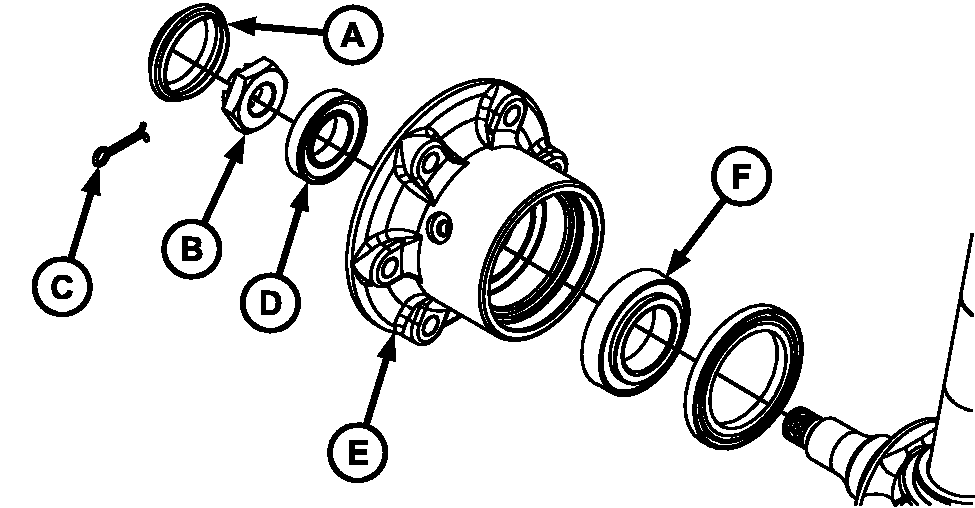 A
B
C
D
E
F