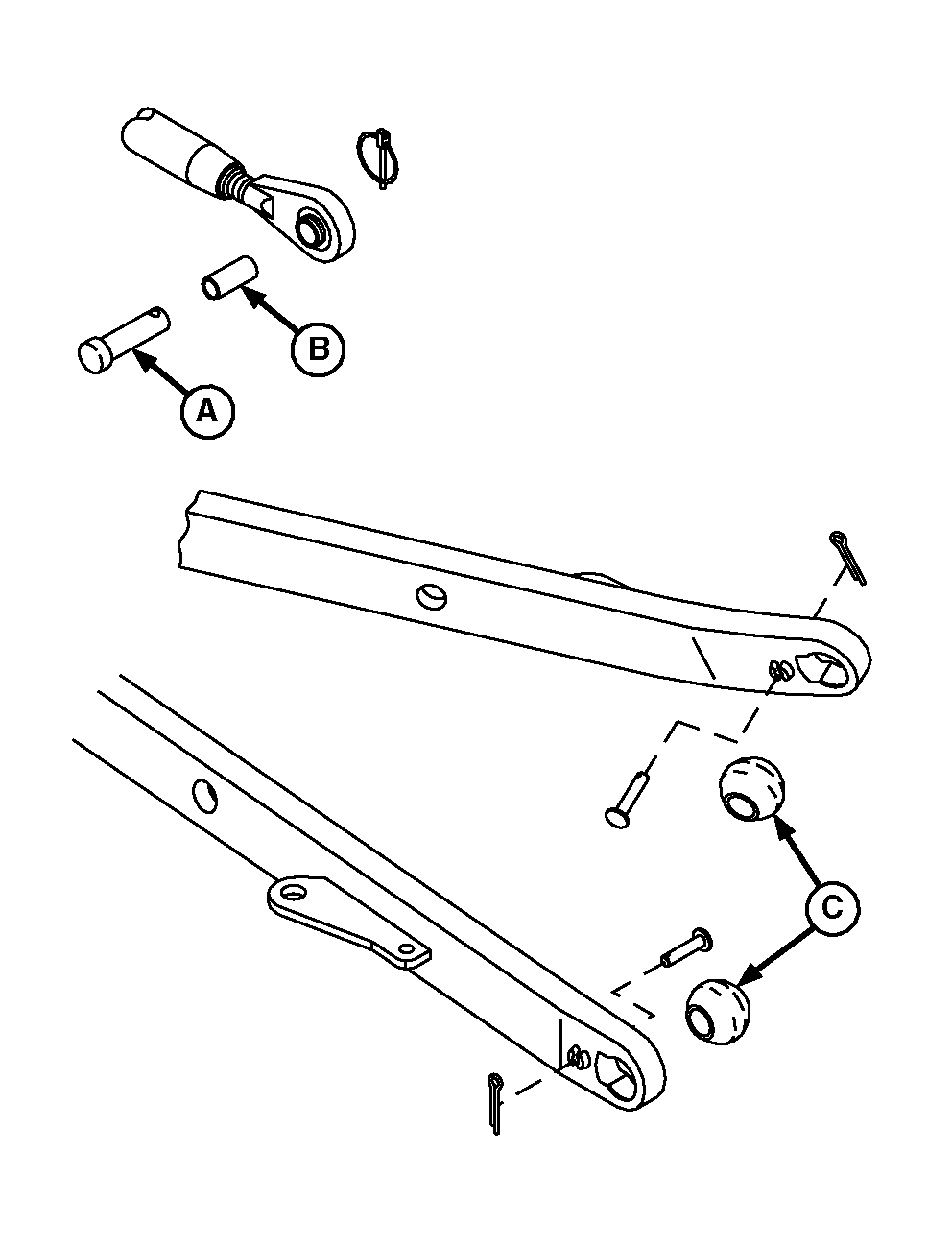 B
A
C