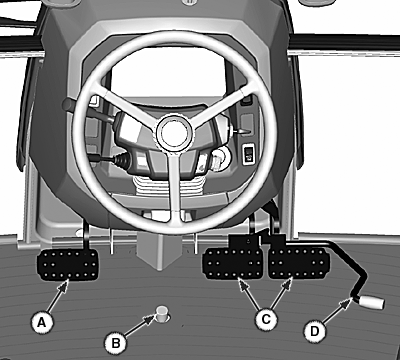 A
B
C
D