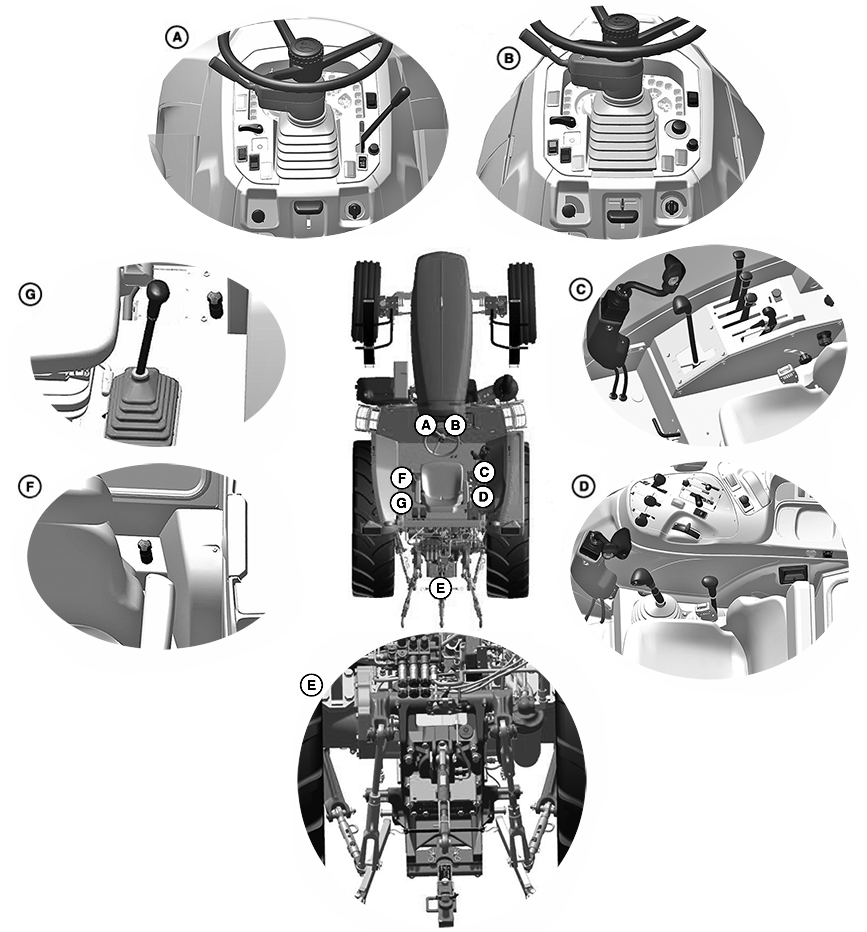 A
B
G
C
A B
F C
G D
F
D
E
E