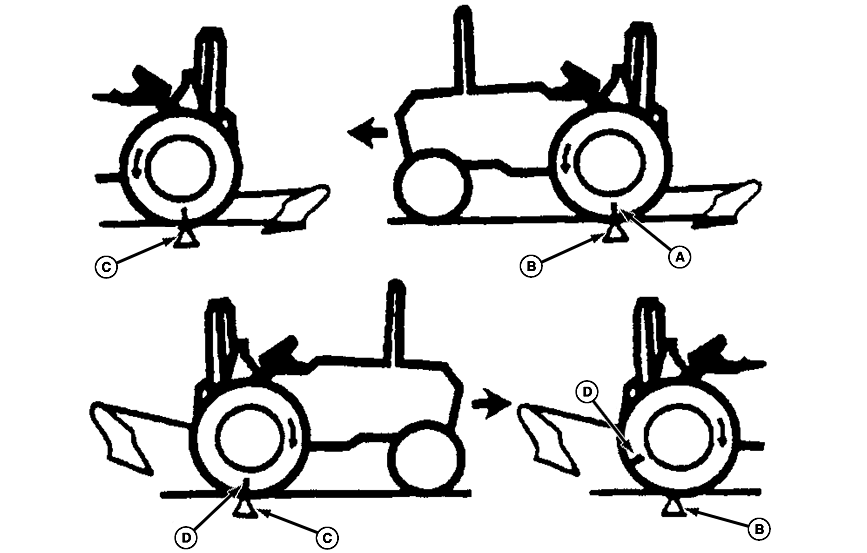 C
B
A
D
D
C
B