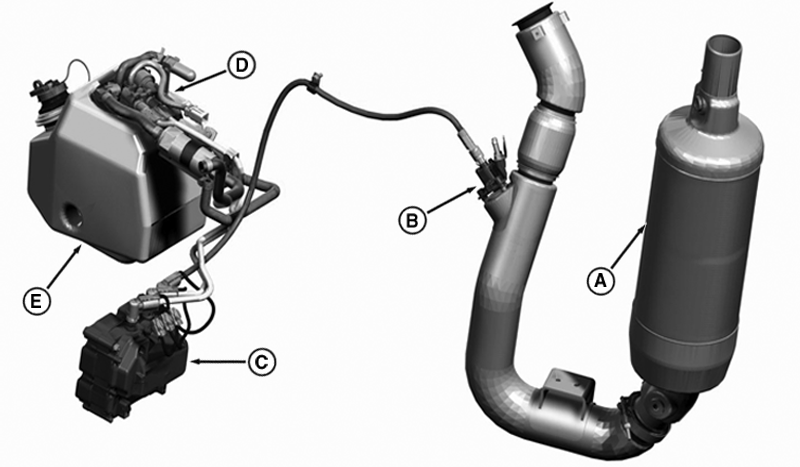 D
B
A
E
C