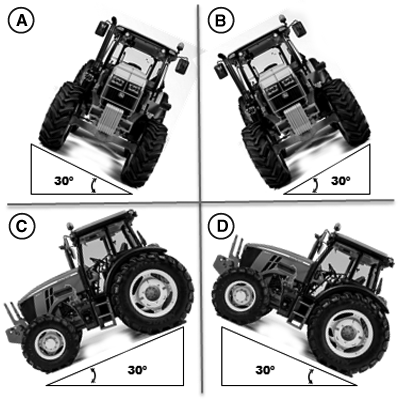 A

30°

B

30°

C

30°

D

30°