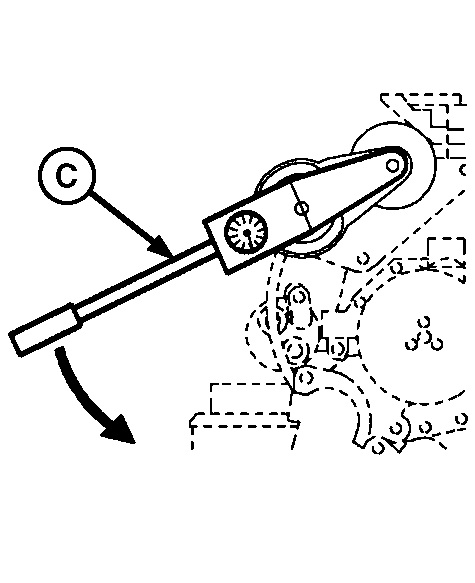 C