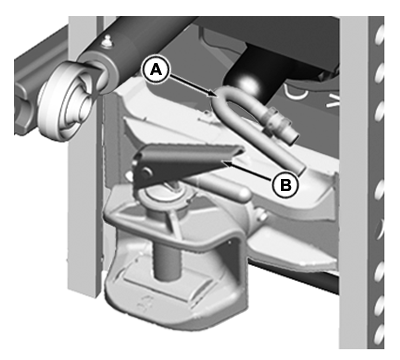 A
B