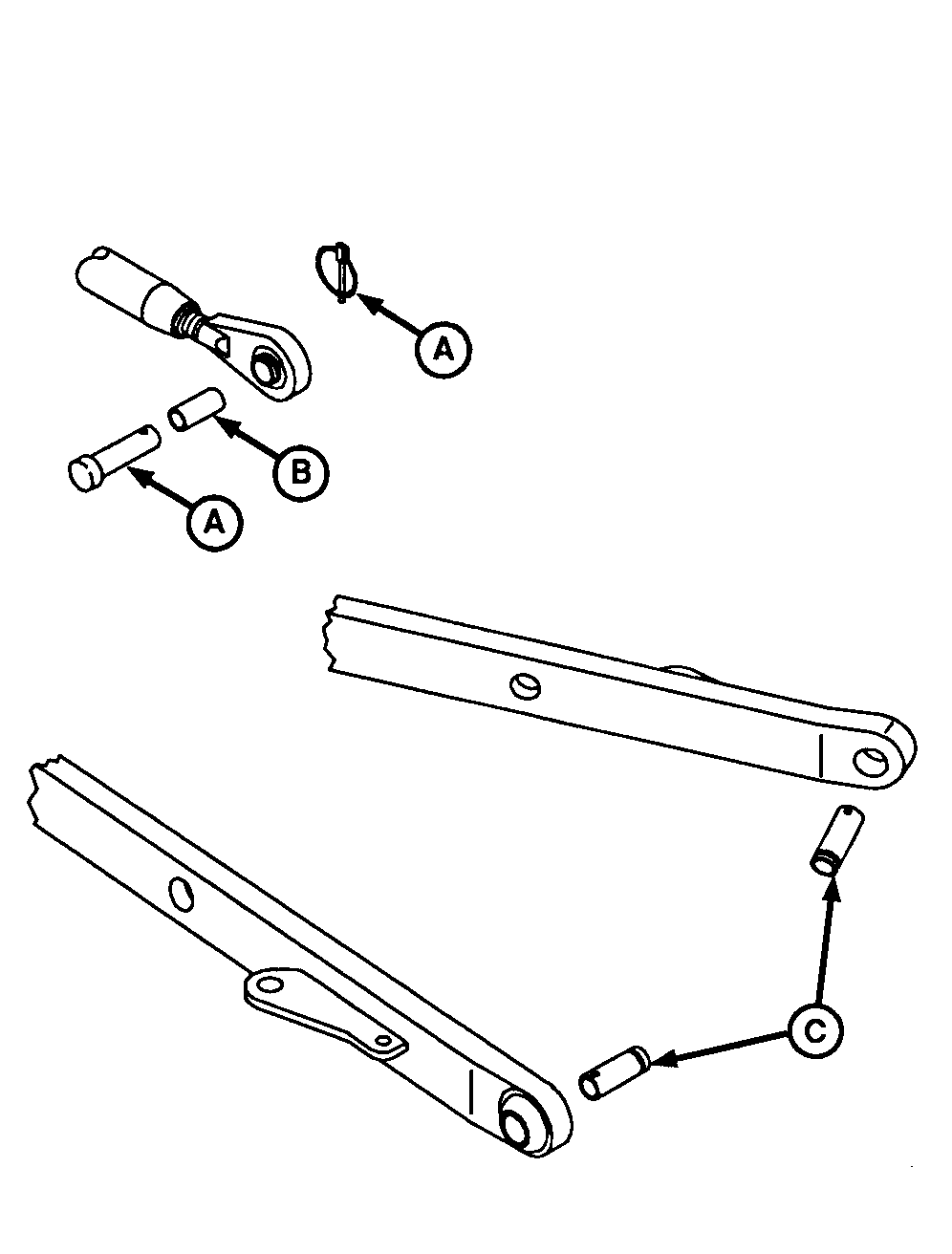 A

B

A

C